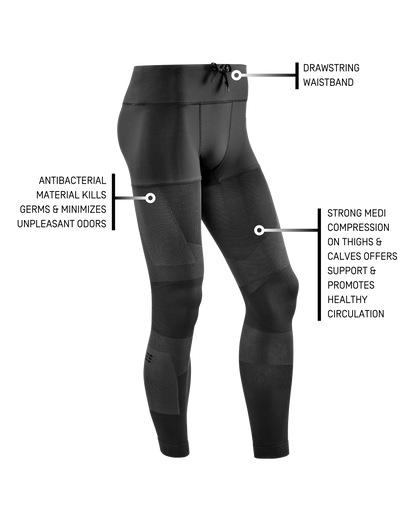 DRAWSTRING WAISTBAND

ANTIBACTERIAL MATERIAL KILLS GERMS & MINIMIZES UNPLEASANT ODORS

STRONG MEDI COMPRESSION ON THIGHS & CALVES OFFERS SUPPORT & PROMOTES HEALTHY CIRCULATION