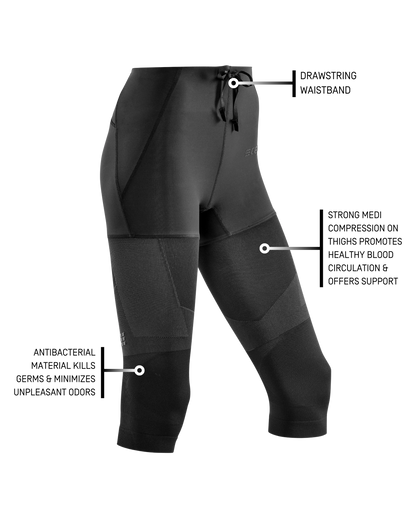 DRAWSTRING WAISTBAND

STRONG MEDI COMPRESSION ON THIGHS PROMOTES HEALTHY BLOOD CIRCULATION & OFFERS SUPPORT

ANTIBACTERIAL MATERIAL KILLS GERMS & MINIMIZES UNPLEASANT ODORS