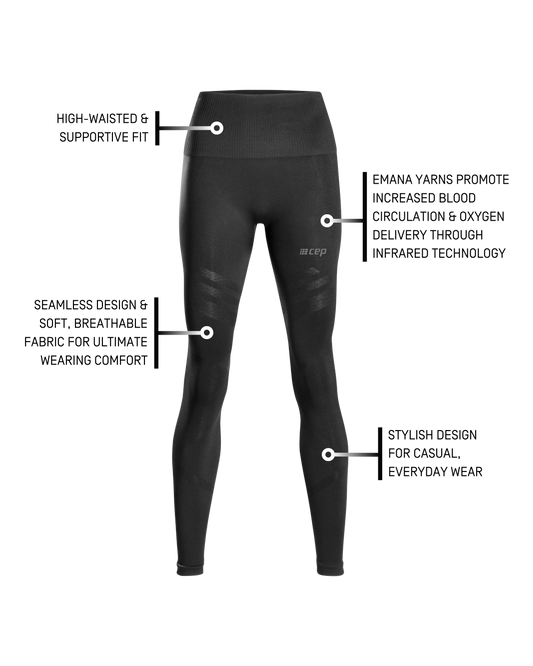 HIGH-WAISTED & SUPPORTIVE FIT

EMANA YARNS PROMOTE INCREASED BLOOD CIRCULATION & OXYGEN DELIVERY THROUGH INFRARED TECHNOLOGY

cep

SEAMLESS DESIGN & SOFT, BREATHABLE FABRIC FOR ULTIMATE WEARING COMFORT

STYLISH DESIGN FOR CASUAL, EVERYDAY WEAR