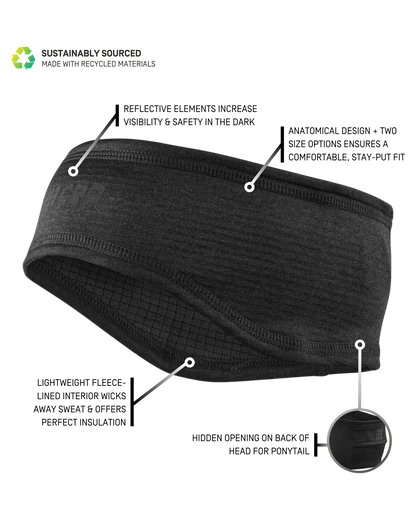 SUSTAINABLY SOURCED
MADE WITH RECYCLED MATERIALS

REFLECTIVE ELEMENTS INCREASE VISIBILITY & SAFETY IN THE DARK

ANATOMICAL DESIGN + TWO SIZE OPTIONS ENSURES A COMFORTABLE, STAY-PUT FIT

cep

LIGHTWEIGHT FLEECE-LINED INTERIOR WICKS AWAY SWEAT & OFFERS PERFECT INSULATION

HIDDEN OPENING ON BACK OF HEAD FOR PONYTAIL